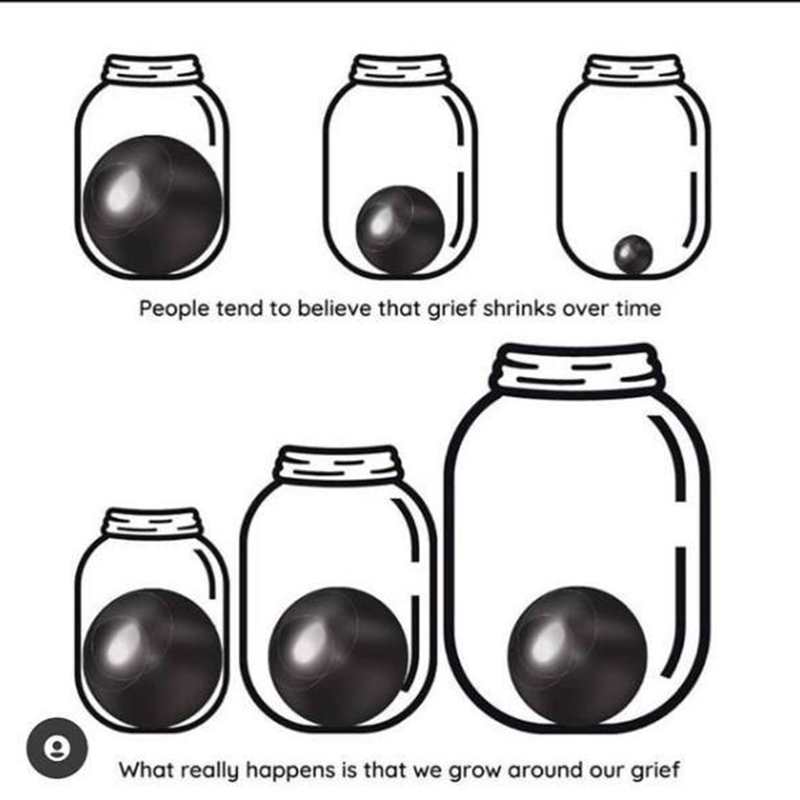 People tend to believe that grief shrinks over time

What really happens is that we grow around our grief